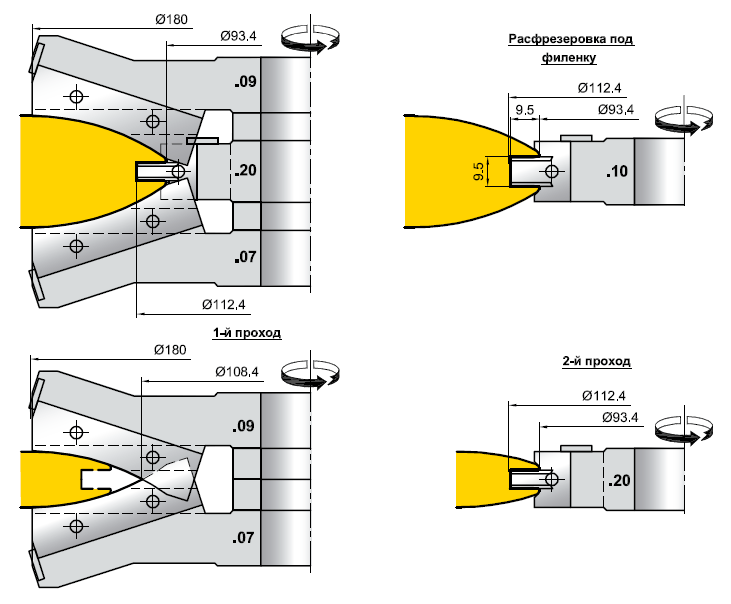 Ø180
Ø93,4
.09
.20
.07
Ø112,4

Расфрезеровка под филенку
Ø112,4
9,5
Ø93,4
9,5
.10

1-й проход
Ø180
Ø108,4
.09
.07

2-й проход
Ø112,4
Ø93,4
.20