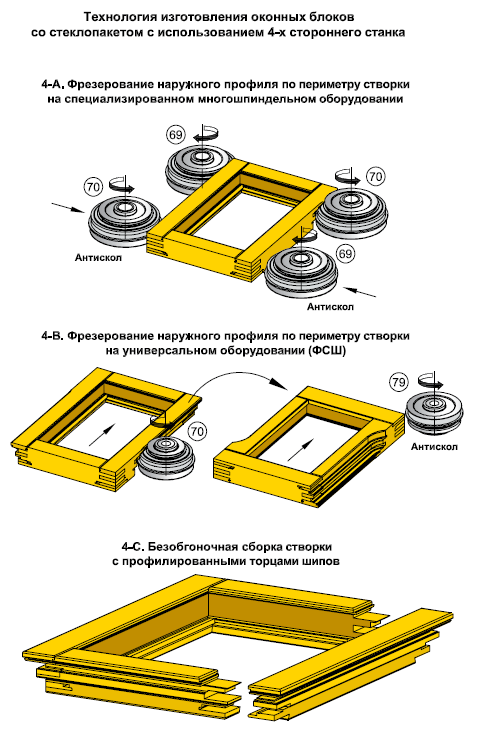 Технология изготовления оконных блоков со стеклопакетом с использованием 4-х стороннего станка

4-А. Фрезерование наружного профиля по периметру створки на специализированном многошпиндельном оборудовании

69

70

70

Антискол

69

Антискол

4-В. Фрезерование наружного профиля по периметру створки на универсальном оборудовании (ФСШ)

79

70

Антискол

4-С. Безобгоночная сборка створки с профилированными торцами шипов