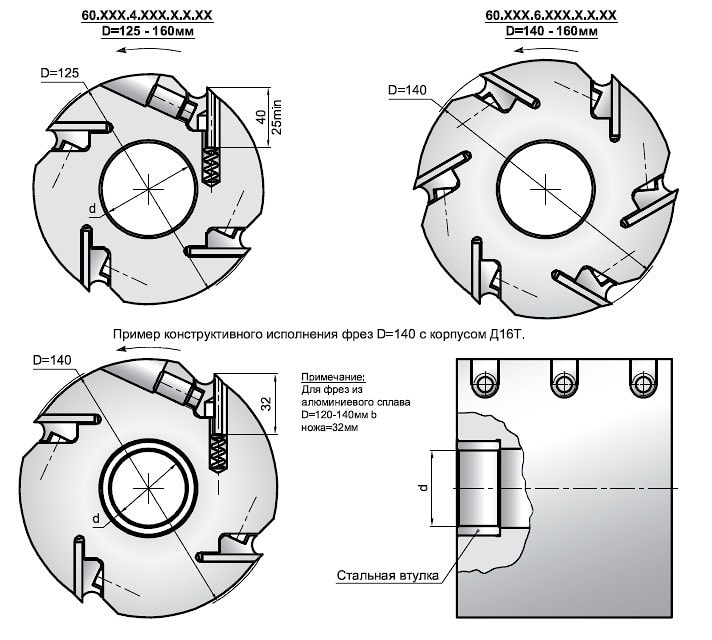 60.XXX.4.XXX.X.X.XX
D=125 - 160мм

D=125

40

25min

d

60.XXX.6.XXX.X.X.XX
D=140 - 160мм

D=140

Пример конструктивного исполнения фрез D=140 с корпусом Д16Т.

D=140

32

d

Примечание:
Для фрез из алюминиевого сплава D=120-140мм b ножа=32мм

d

Стальная втулка